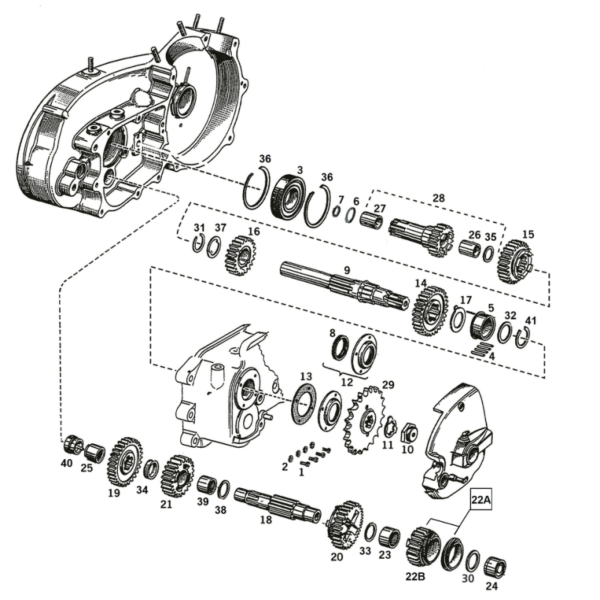 36
3
36
7
6
27
28
31
37
16
26
35
15
9
14
17
5
32
41
4
8
12
13
29
11
10
2
1
40
25
19
34
21
39
38
18
20
33
23
22A
22B
30
24